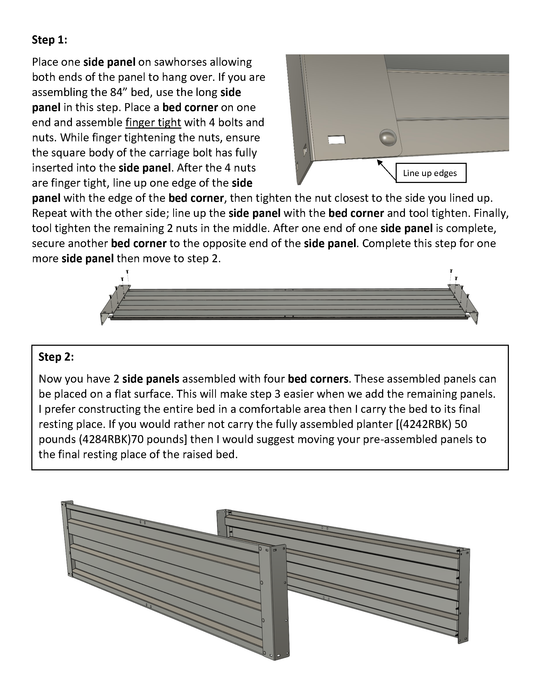 Step 1:

Place one side panel on sawhorses allowing both ends of the panel to hang over. If you are assembling the 84" bed, use the long side panel in this step. Place a bed corner on one end and assemble finger tight with 4 bolts and nuts. While finger tightening the nuts, ensure the square body of the carriage bolt has fully inserted into the side panel. After the 4 nuts are finger tight, line up one edge of the side panel with the edge of the bed corner, then tighten the nut closest to the side you lined up. Repeat with the other side; line up the side panel with the bed corner and tool tighten. Finally, tool tighten the remaining 2 nuts in the middle. After one end of one side panel is complete, secure another bed corner to the opposite end of the side panel. Complete this step for one more side panel then move to step 2.

Line up edges

Step 2:

Now you have 2 side panels assembled with four bed corners. These assembled panels can be placed on a flat surface. This will make step 3 easier when we add the remaining panels. I prefer constructing the entire bed in a comfortable area then I carry the bed to its final resting place. If you would rather not carry the fully assembled planter [(4242RBK) 50 pounds (4284RBK)70 pounds] then I would suggest moving your pre-assembled panels to the final resting place of the raised bed.